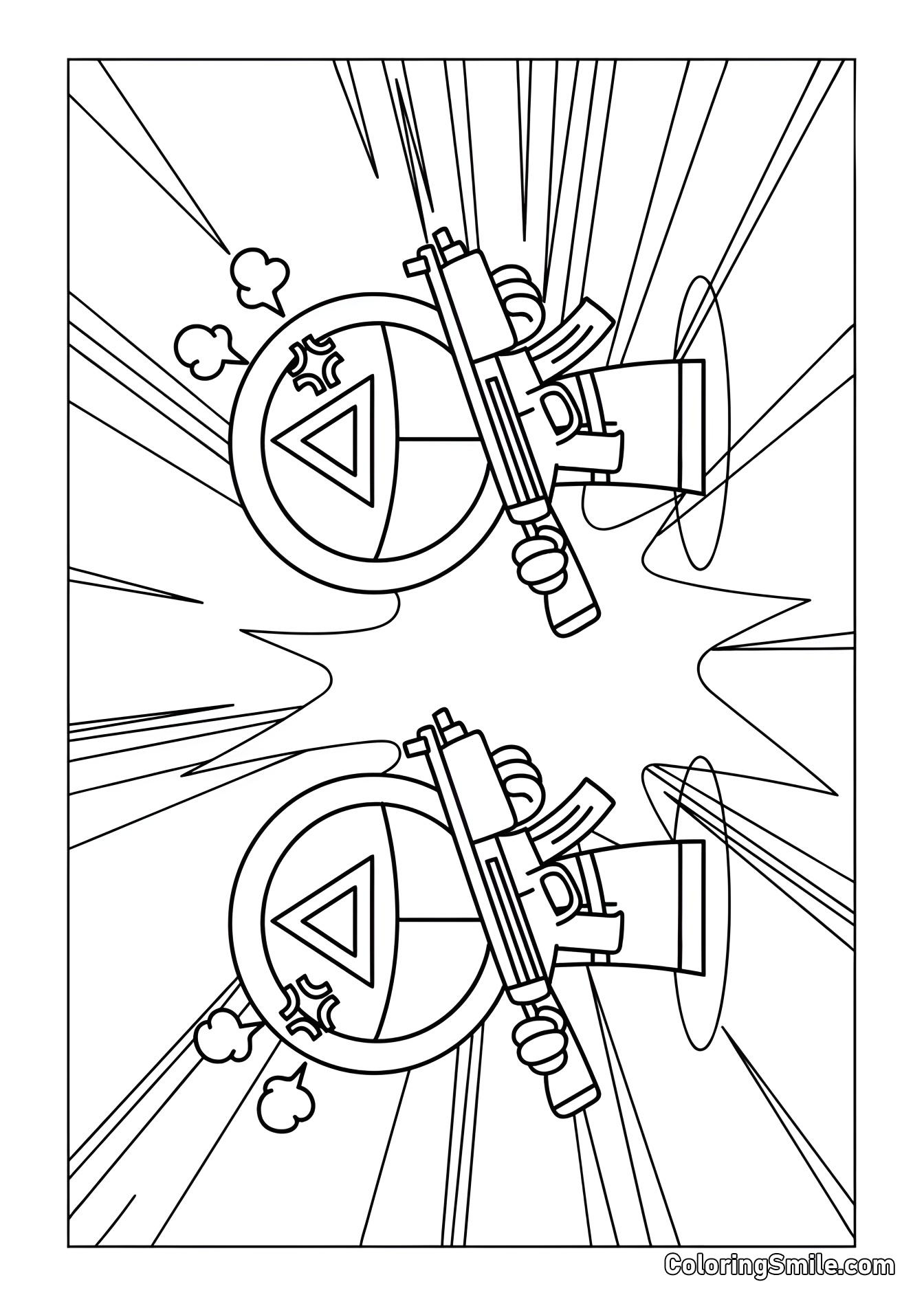 ColoringSmile.com