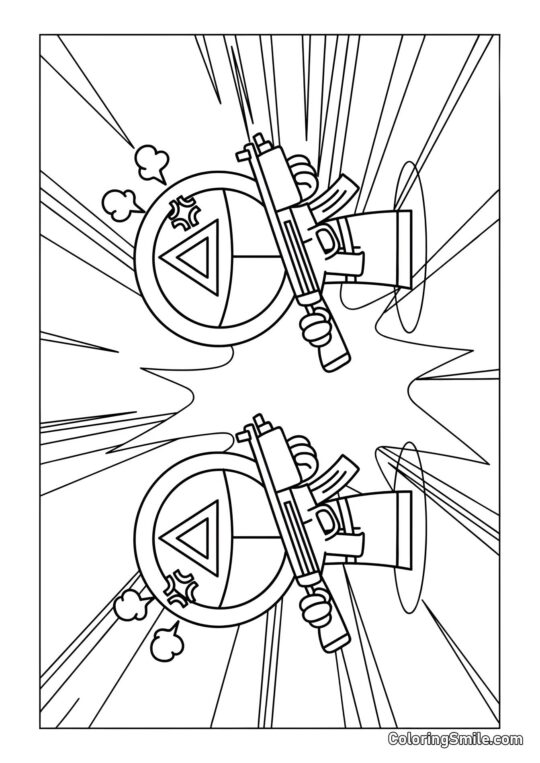 ColoringSmile.com