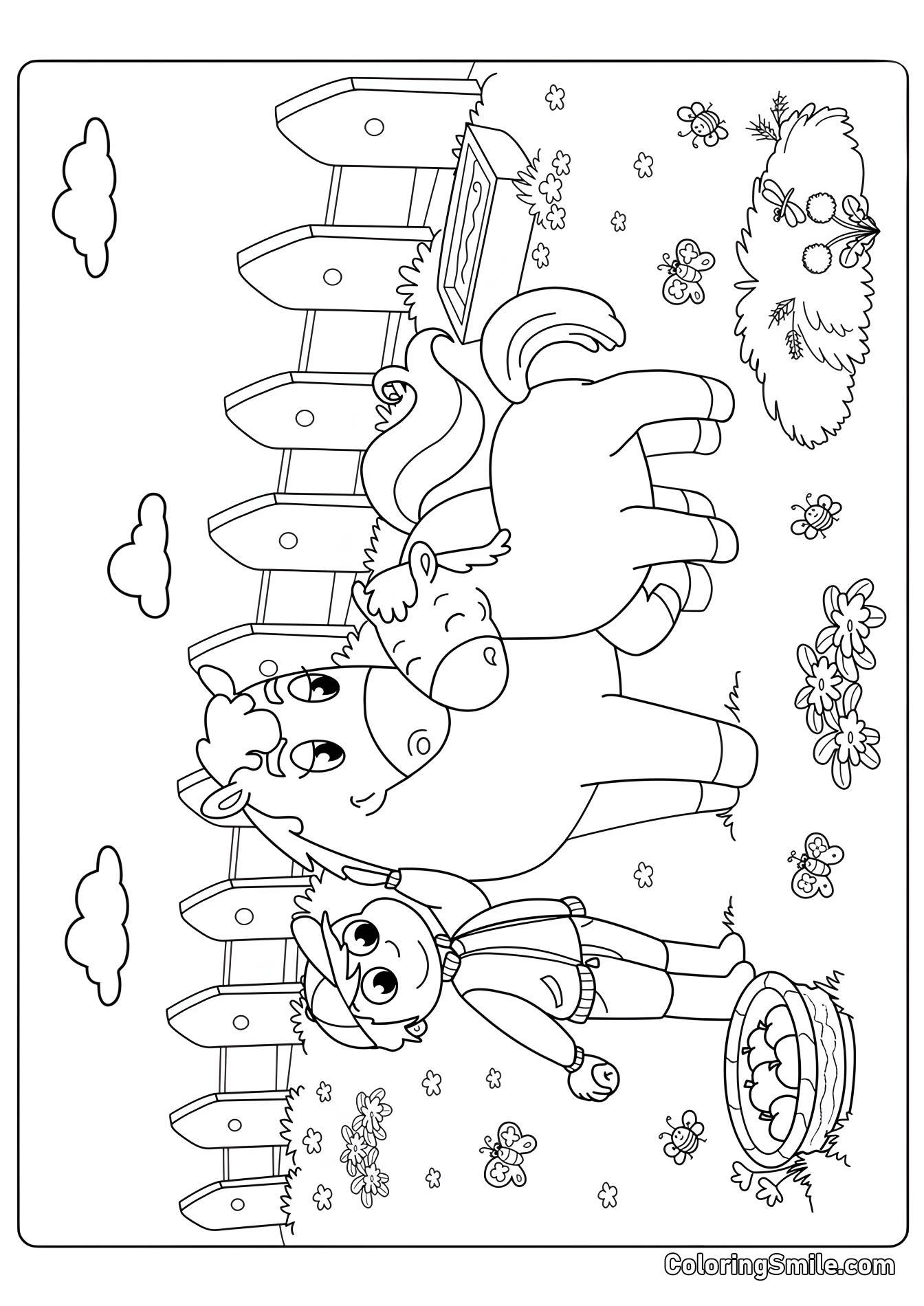 ColoringSmile.com