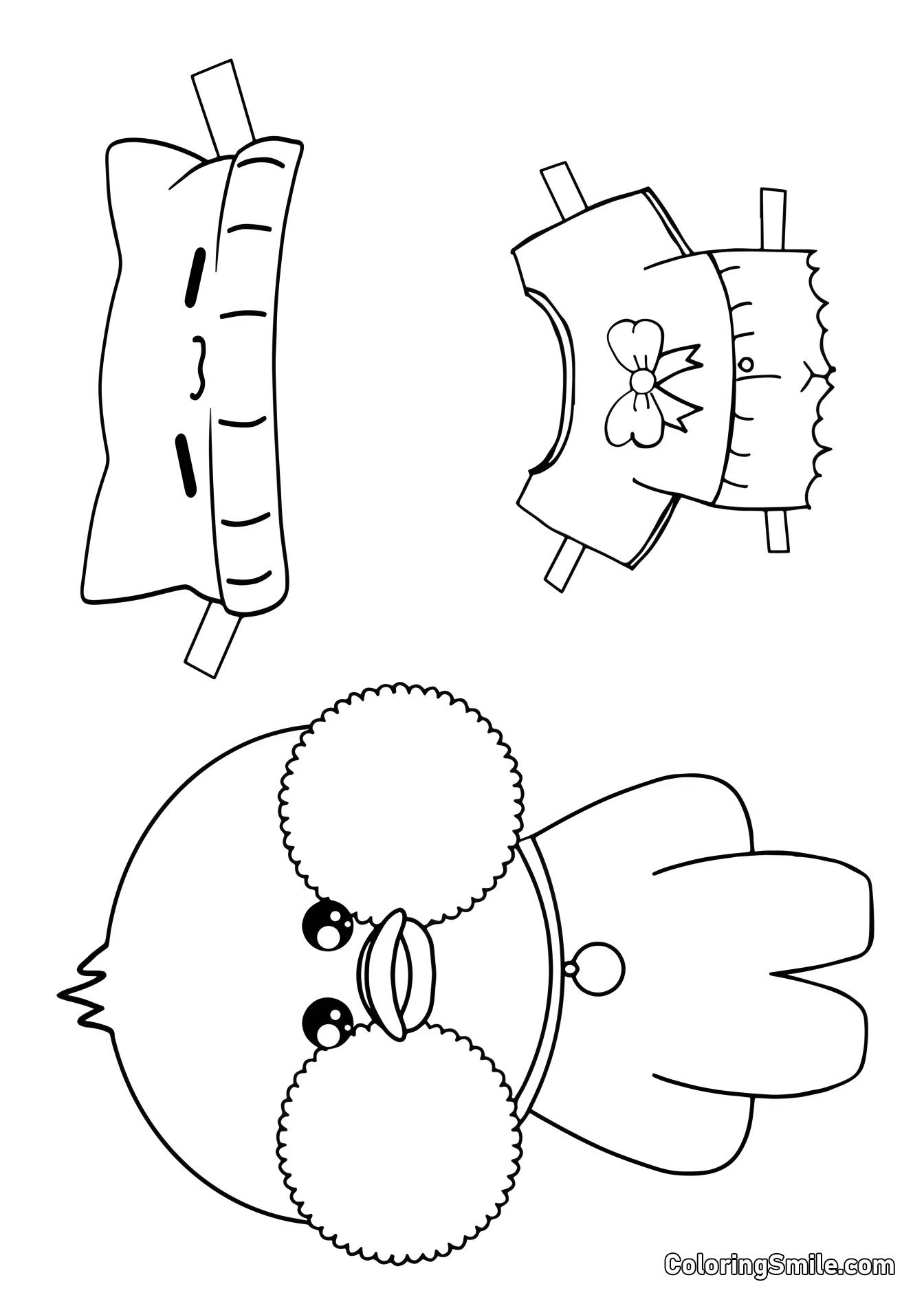 ColoringSmile.com